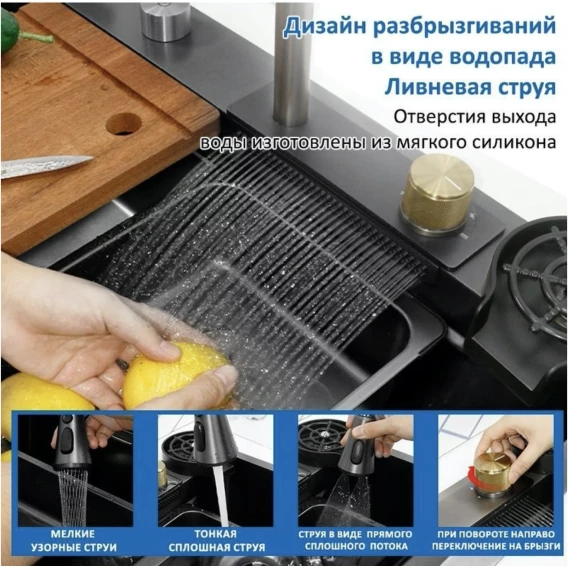 Дизайн разбрызгиваний в виде водопада
Ливневая струя
Отверстия выхода воды изготовлены из мягкого силикона

МЕЛКИЕ УЗОРНЫЕ СТРУИ

ТОНКАЯ СПЛОШНАЯ СТРУЯ

СТРУЯ В ВИДЕ ПРЯМОГО СПЛОШНОГО ПОТОКА

ПРИ ПОВОРОТЕ НАПРАВО ПЕРЕКЛЮЧЕНИЕ НА БРЫЗГИ