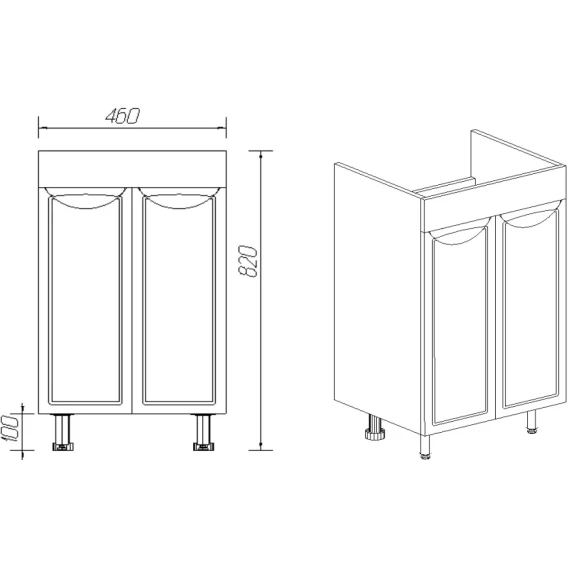 460

820

100