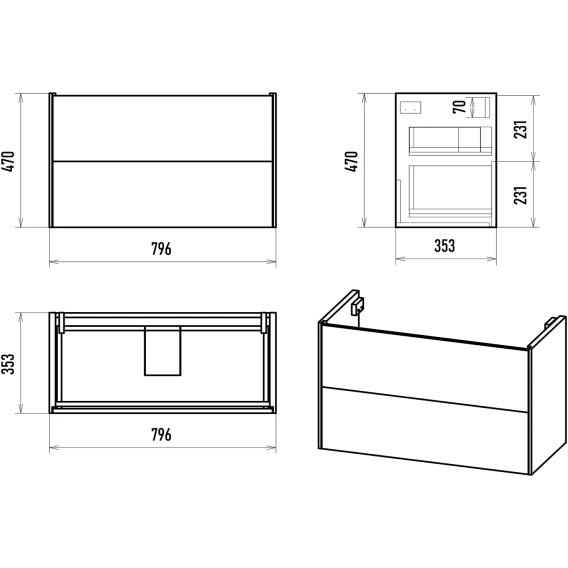 470
796
470
70
231
231
353
353
796