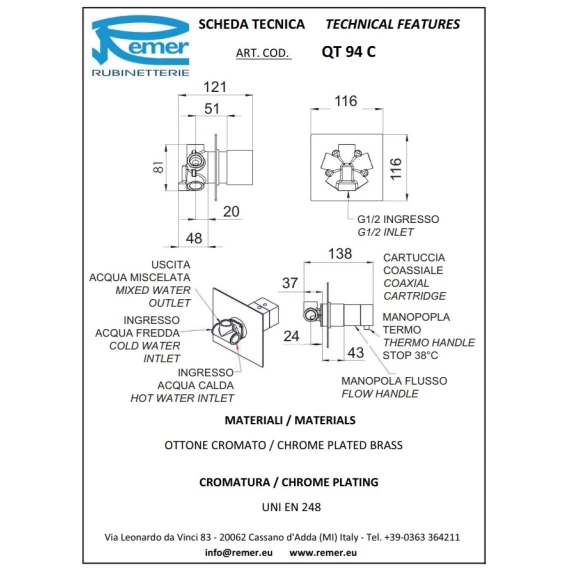 Remer
RUBINETTERIE

SCHEDA TECNICA TECHNICAL FEATURES

ART. COD. QT 94 C

121
51
81
20
48

116
116

G1/2 INGRESSO
G1/2 INLET

USCITA
ACQUA MISCELATA
MIXED WATER
OUTLET

INGRESSO
ACQUA FREDDA
COLD WATER
INTLET

INGRESSO
ACQUA CALDA
HOT WATER INTLET

138
37
24
43

CARTUCCIA
COASSIALE
COAXIAL
CARTRIDGE

MANOPOPLA
TERMO
THERMO HANDLE
STOP 38°C

MANOPOLA FLUSSO
FLOW HANDLE

MATERIALI / MATERIALS

OTTONE CROMATO / CHROME PLATED BRASS

CROMATURA / CHROME PLATING

UNI EN 248

Via Leonardo da Vinci 83 - 20062 Cassano d'Adda (MI) Italy - Tel. +39-0363 364211

info@remer.eu www.remer.eu