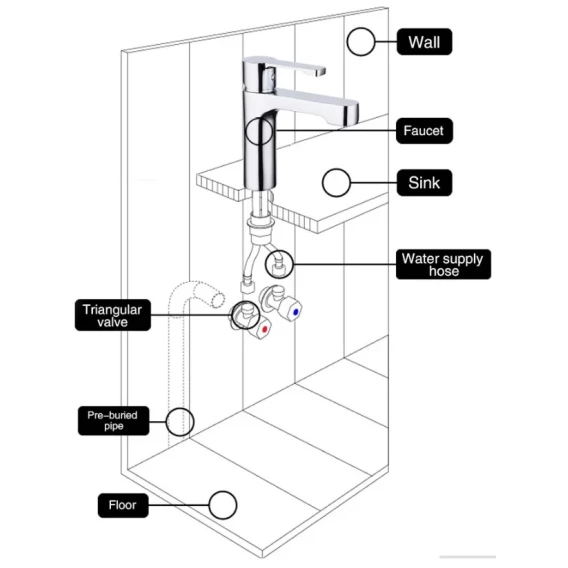 Wall

Faucet

Sink

Water supply hose

Triangular valve

Pre-buried pipe

Floor