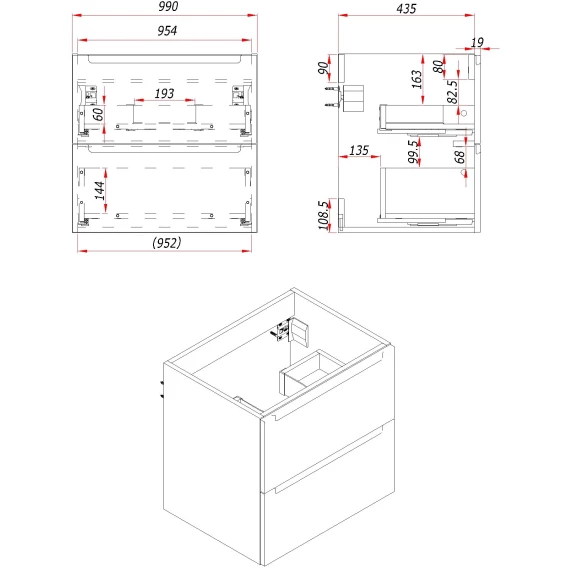 990
954
193
60
144
(952)
435
19
90
163
80
82.5
135
99.5
68
108.5