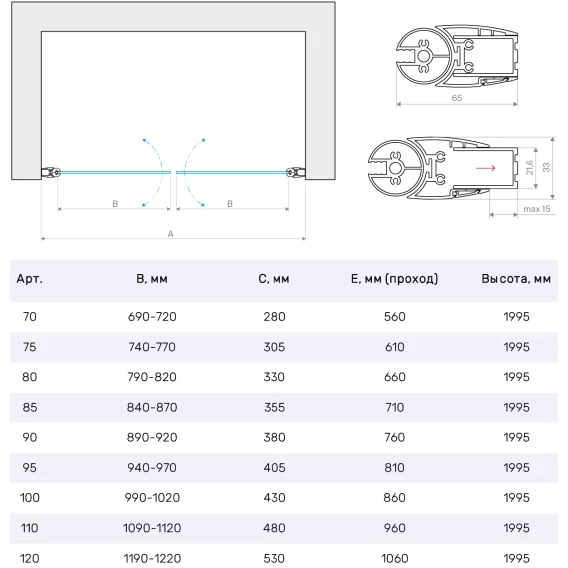 B
B
A
65
21,6
33
max 15

| Арт. | B, мм | C, мм | E, мм (проход) | Высота, мм |
|---|---|---|---|---|
| 70 | 690-720 | 280 | 560 | 1995 |
| 75 | 740-770 | 305 | 610 | 1995 |
| 80 | 790-820 | 330 | 660 | 1995 |
| 85 | 840-870 | 355 | 710 | 1995 |
| 90 | 890-920 | 380 | 760 | 1995 |
| 95 | 940-970 | 405 | 810 | 1995 |
| 100 | 990-1020 | 430 | 860 | 1995 |
| 110 | 1090-1120 | 480 | 960 | 1995 |
| 120 | 1190-1220 | 530 | 1060 | 1995 |