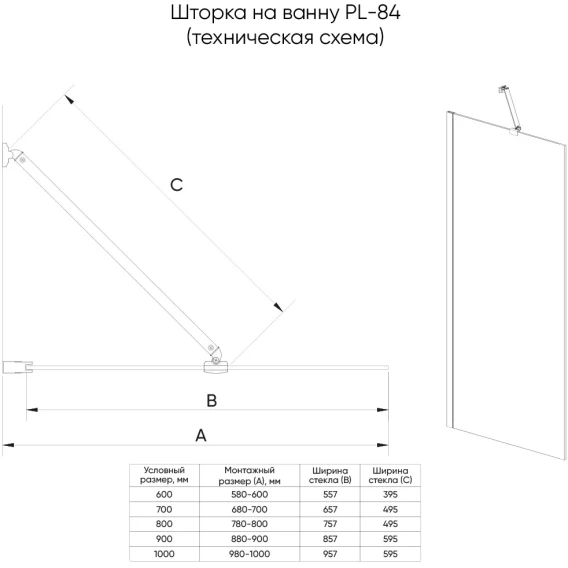 Шторка на ванну PL-84
(техническая схема)

C

B

A

| Условный размер, мм | Монтажный размер (А), мм | Ширина стекла (В) | Ширина стекла (С) |
|---|---|---|---|
| 600 | 580-600 | 557 | 395 |
| 700 | 680-700 | 657 | 495 |
| 800 | 780-800 | 757 | 495 |
| 900 | 880-900 | 857 | 595 |
| 1000 | 980-1000 | 957 | 595 |