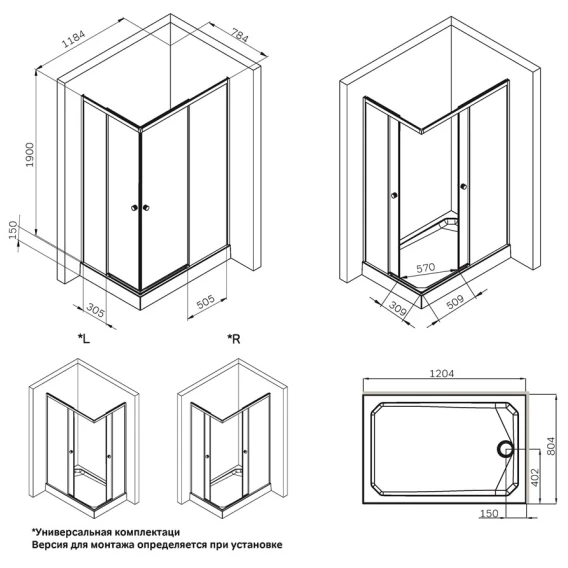 1184
784
1900
150
305
505
570
309
509
*L
*R
1204
804
402
150
*Универсальная комплектаци
Версия для монтажа определяется при установке