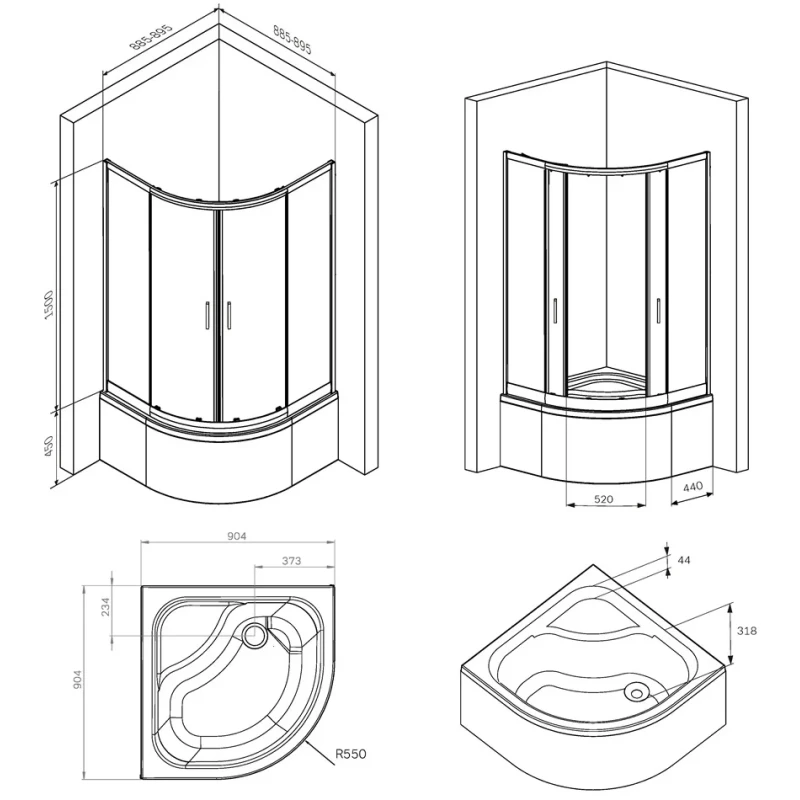 885-895
885-895
1500
450
520
440
904
373
234
904
R550
44
318