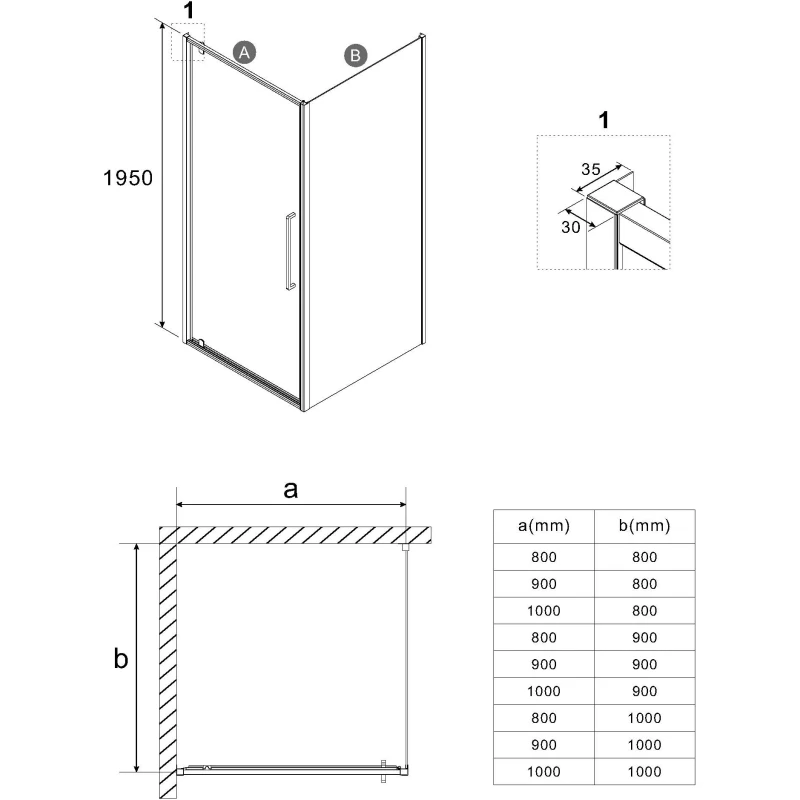 1

A

B

1950

1

35

30

a

b

| a(mm) | b(mm) |
|---|---|
| 800 | 800 |
| 900 | 800 |
| 1000 | 800 |
| 800 | 900 |
| 900 | 900 |
| 1000 | 900 |
| 800 | 1000 |
| 900 | 1000 |
| 1000 | 1000 |