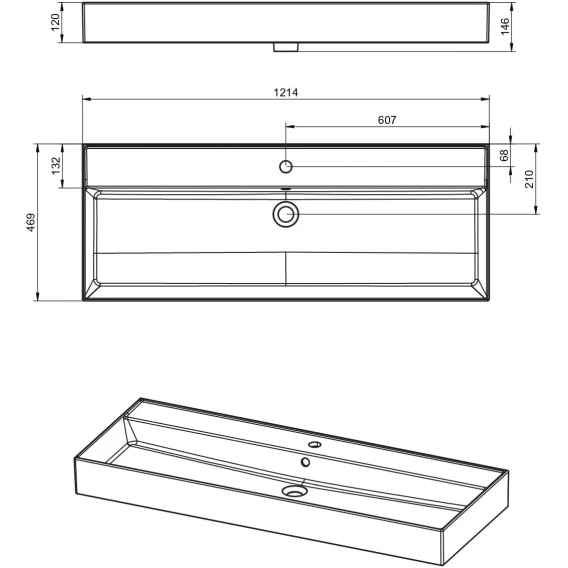 120
146
1214
607
132
68
210
469