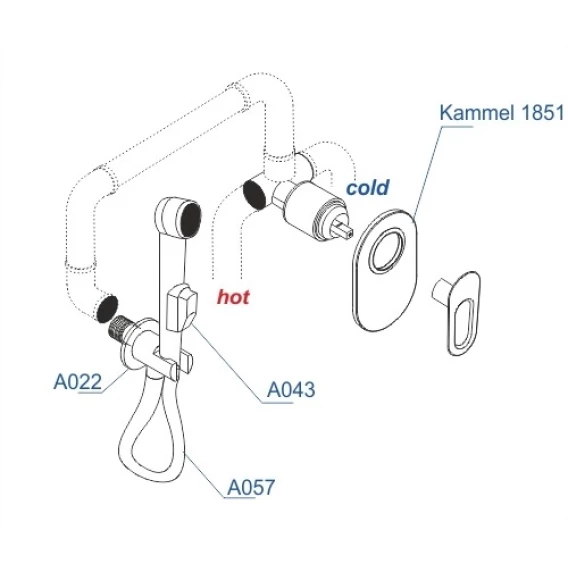 Kammel 1851

cold

hot

A022

A043

A057