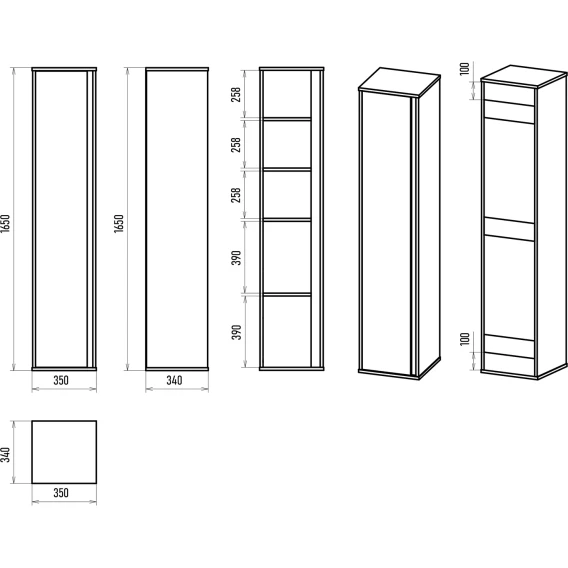 1650
350
1650
340
258
258
258
390
390
100
100
340
350