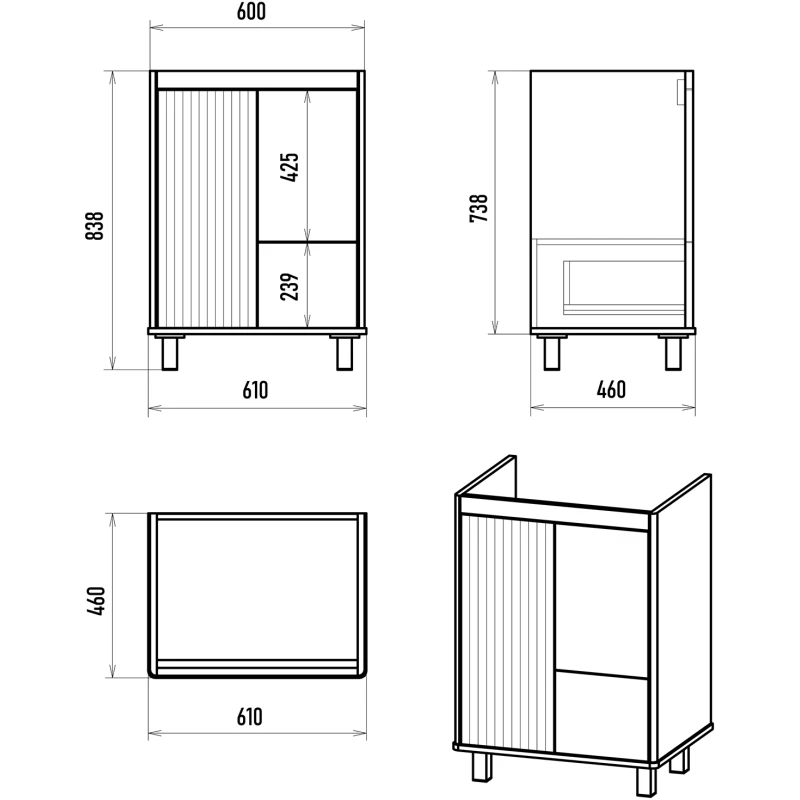 600

838

425

239

610

738

460

460

610