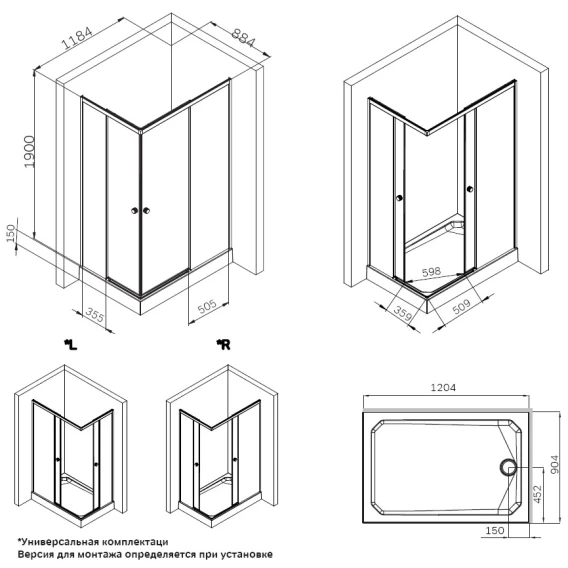 1184
884
1900
150
355
505
598
359
509
*L
*R
1204
904
452
150
*Универсальная комплектаци
Версия для монтажа определяется при установке