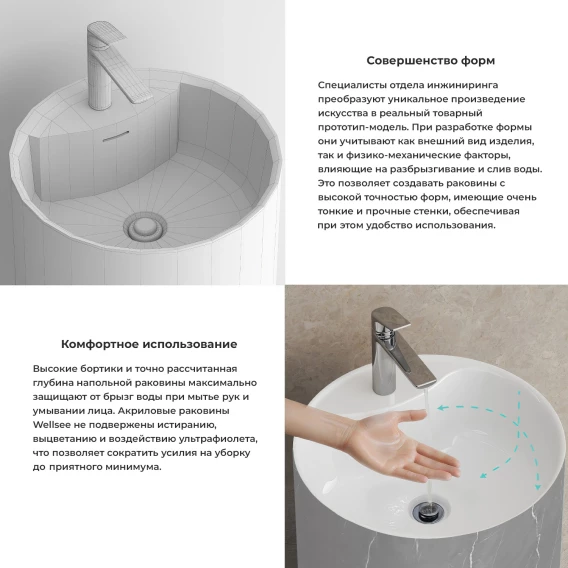 Совершенство форм

Специалисты отдела инжиниринга преобразуют уникальное произведение искусства в реальный товарный прототип-модель. При разработке формы они учитывают как внешний вид изделия, так и физико-механические факторы, влияющие на разбрызгивание и слив воды. Это позволяет создавать раковины с высокой точностью форм, имеющие очень тонкие и прочные стенки, обеспечивая при этом удобство использования.

Комфортное использование

Высокие бортики и точно рассчитанная глубина напольной раковины максимально защищают от брызг воды при мытье рук и умывании лица. Акриловые раковины Wellsee не подвержены истиранию, выцветанию и воздействию ультрафиолета, что позволяет сократить усилия на уборку до приятного минимума.