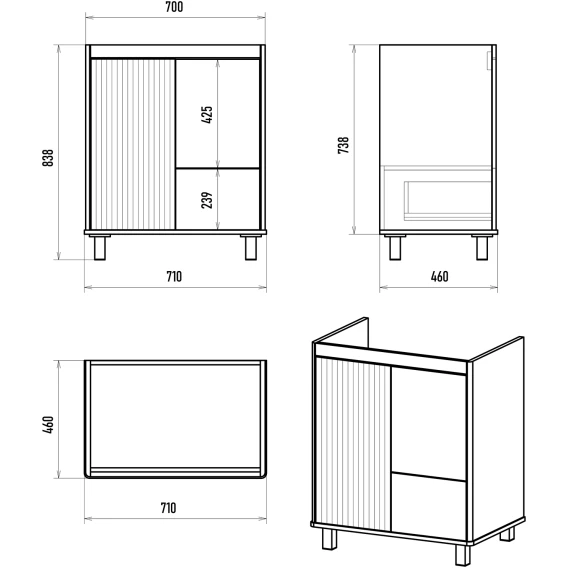 700

838

425

239

710

738

460

460

710