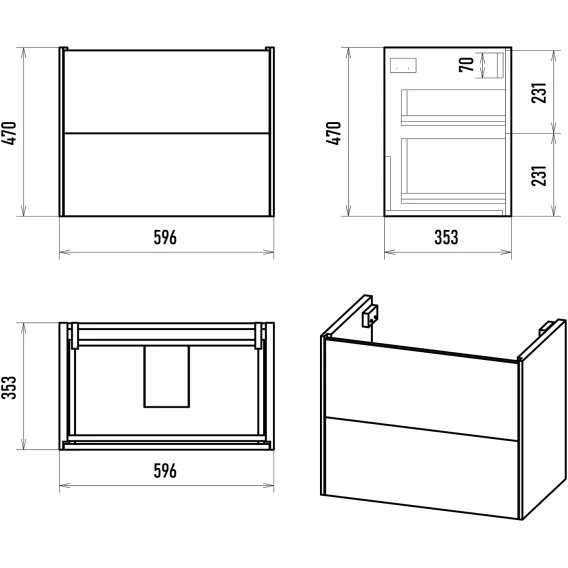 470
596
470
70
231
231
353
353
596