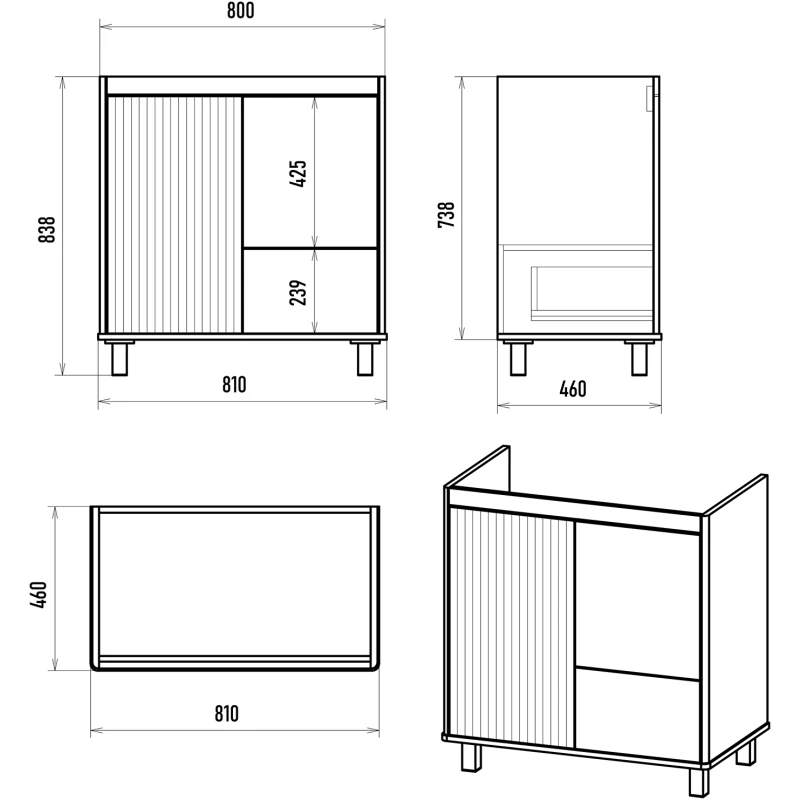 800
838
425
239
810
738
460
460
810