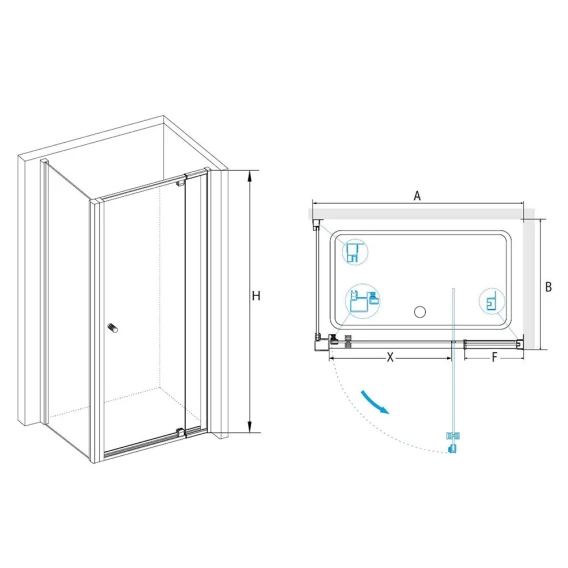 H

A

B

X

F