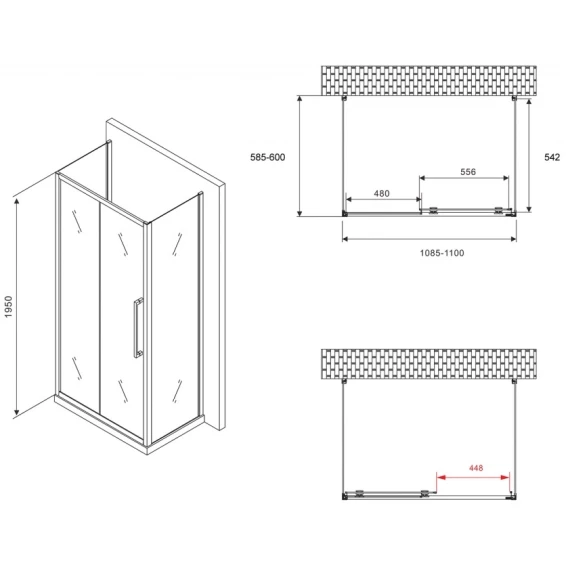 1950

585-600

542

556

480

1085-1100

448