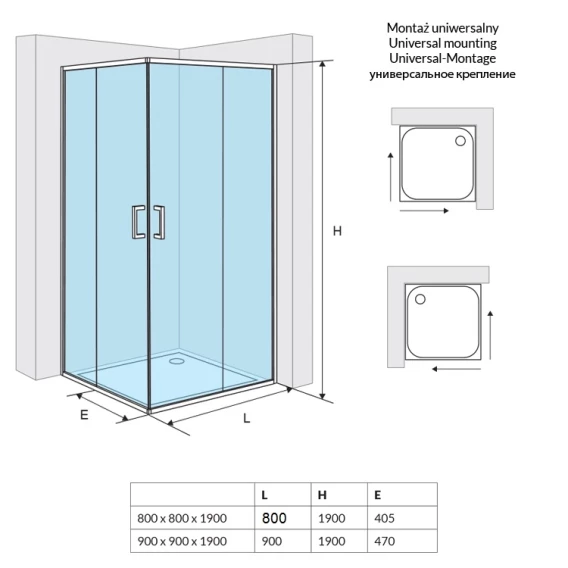 Montaż uniwersalny
Universal mounting
Universal-Montage
универсальное крепление

H

E

L

| | L | H | E |
|---|---|---|---|
| 800 x 800 x 1900 | 800 | 1900 | 405 |
| 900 x 900 x 1900 | 900 | 1900 | 470 |