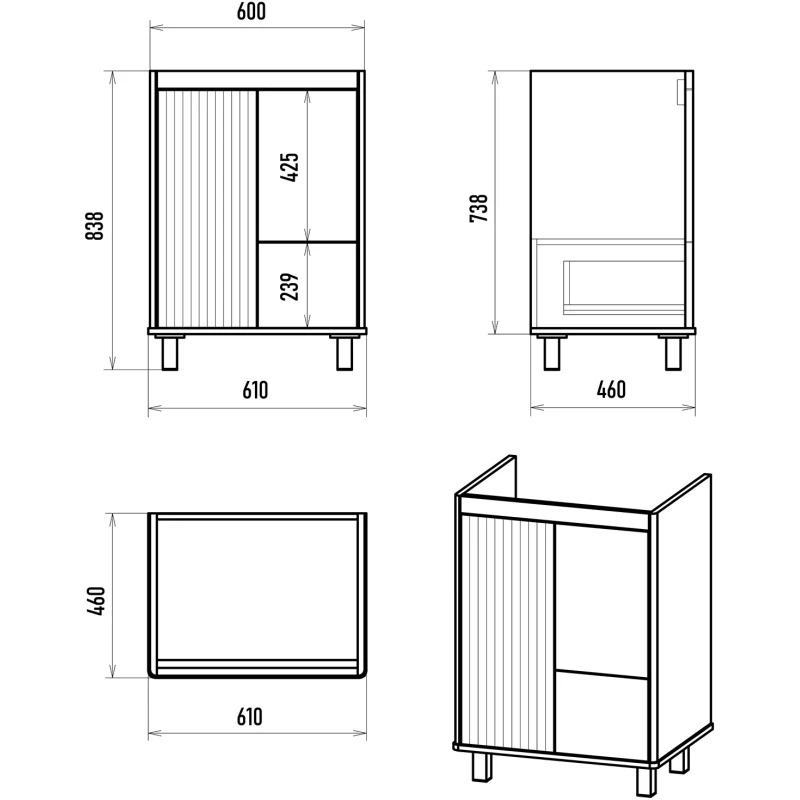 600

838

425

239

610

738

460

460

610