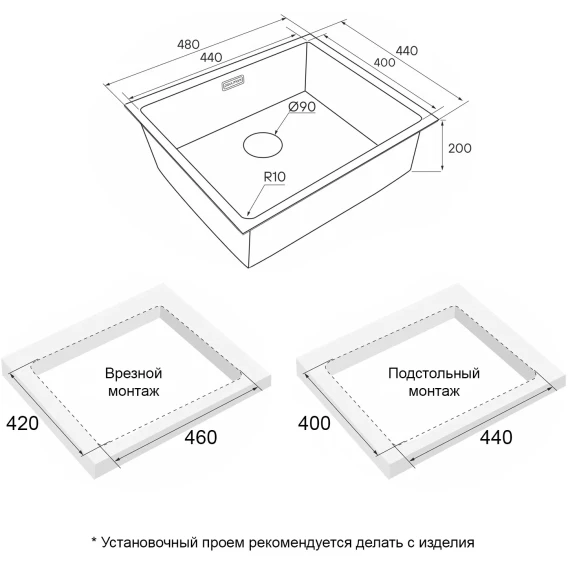 480
440
440
400
Ø90
200
R10

Врезной монтаж
420
460

Подстольный монтаж
400
440

* Установочный проем рекомендуется делать с изделия