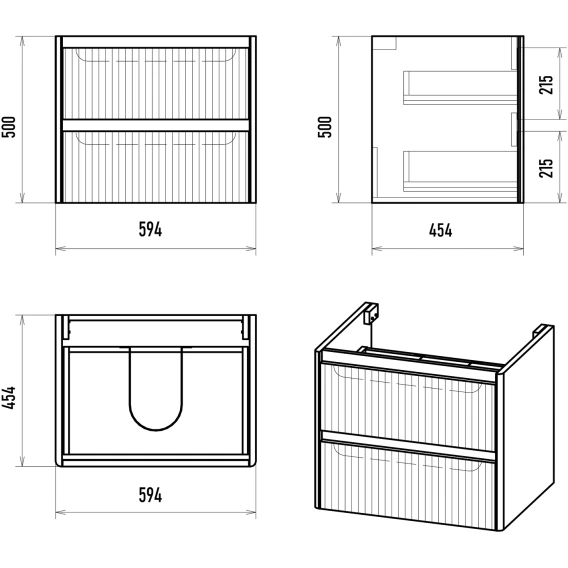 500
594
500
215
215
454
454
594