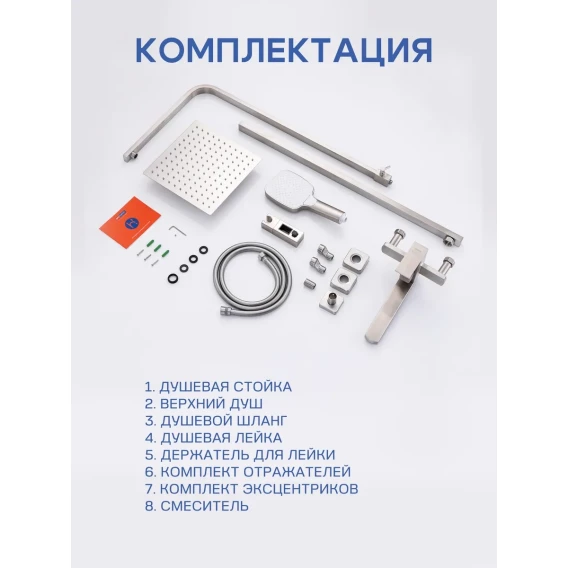 КОМПЛЕКТАЦИЯ

1. ДУШЕВАЯ СТОЙКА
2. ВЕРХНИЙ ДУШ
3. ДУШЕВОЙ ШЛАНГ
4. ДУШЕВАЯ ЛЕЙКА
5. ДЕРЖАТЕЛЬ ДЛЯ ЛЕЙКИ
6. КОМПЛЕКТ ОТРАЖАТЕЛЕЙ
7. КОМПЛЕКТ ЭКСЦЕНТРИКОВ
8. СМЕСИТЕЛЬ