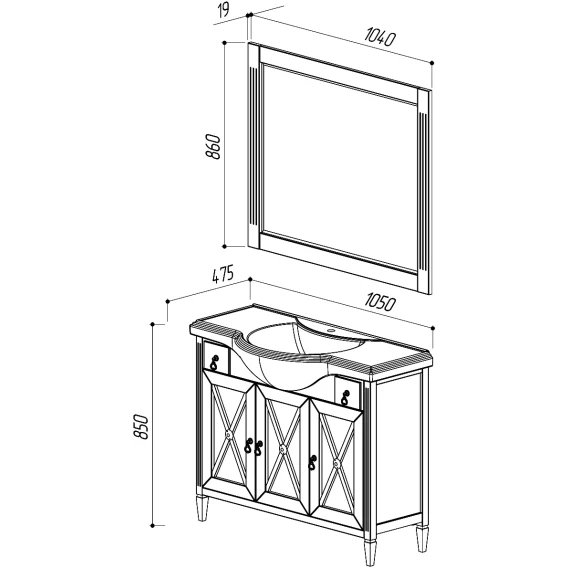 19
1040
860
475
1050
850