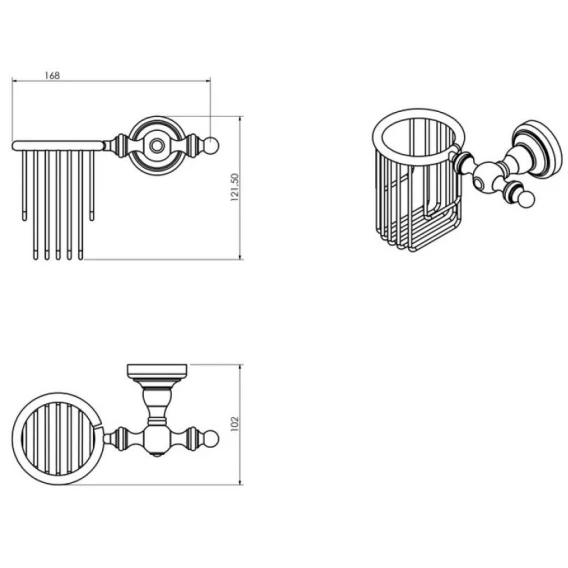 168

121.50

102