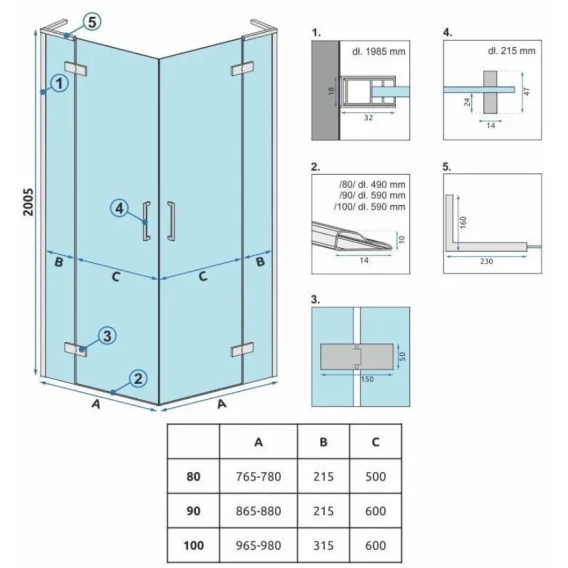 5

1

2005

4

B

C

C

B

3

2

A

A

1.

dł. 1985 mm

18

32

4.

dł. 215 mm

24

47

14

2.

/80/ dł. 490 mm
/90/ dł. 590 mm
/100/ dł. 590 mm

10

14

5.

160

230

3.

50

150

|  | A | B | C |
|---|---|---|---|
| 80 | 765-780 | 215 | 500 |
| 90 | 865-880 | 215 | 600 |
| 100 | 965-980 | 315 | 600 |